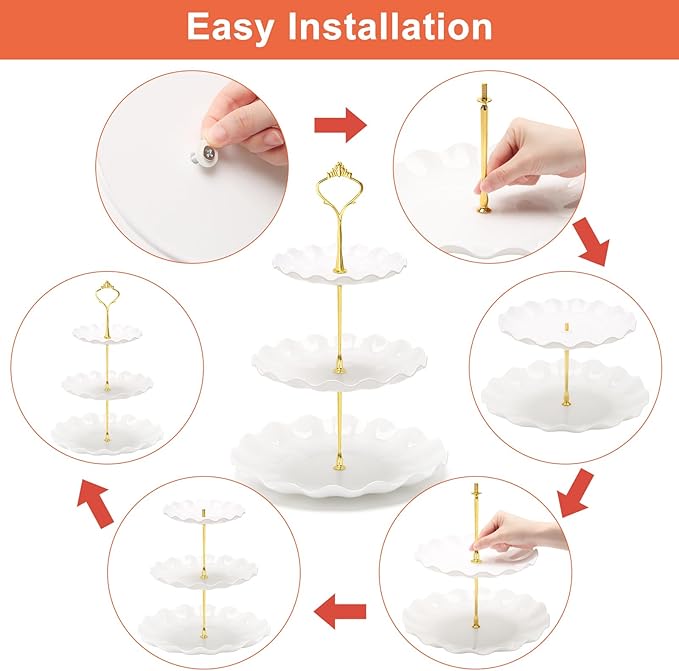 Easy Installation